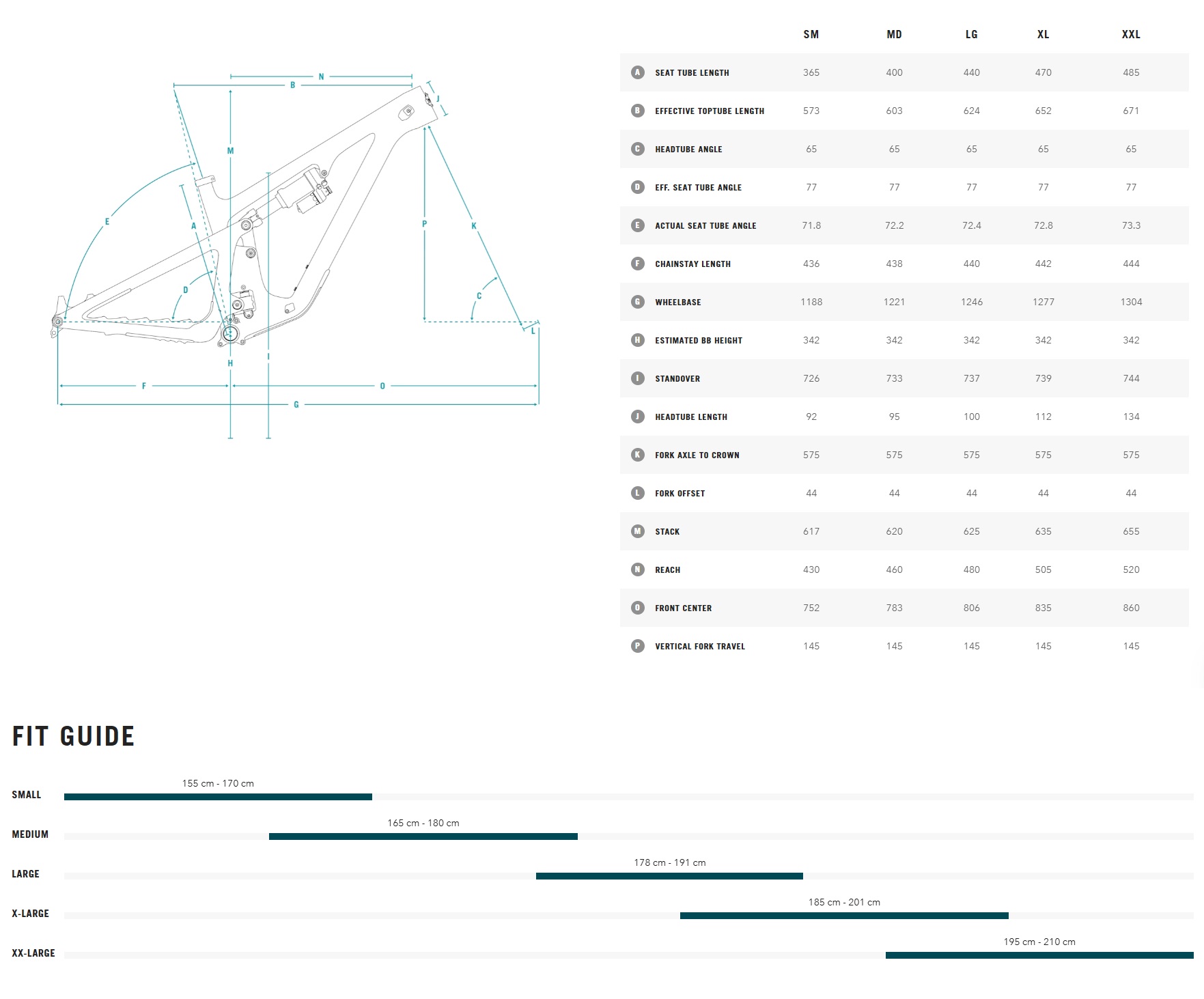 N
B
J
M
E
A
P
K
D
C
L
H
I
F
O
G

| | | SM | MD | LG | XL | XXL |
|---|---|---|---|---|---|---|
| A | SEAT TUBE LENGTH | 365 | 400 | 440 | 470 | 485 |
| B | EFFECTIVE TOPTUBE LENGTH | 573 | 603 | 624 | 652 | 671 |
| C | HEADTUBE ANGLE | 65 | 65 | 65 | 65 | 65 |
| D | EFF. SEAT TUBE ANGLE | 77 | 77 | 77 | 77 | 77 |
| E | ACTUAL SEAT TUBE ANGLE | 71.8 | 72.2 | 72.4 | 72.8 | 73.3 |
| F | CHAINSTAY LENGTH | 436 | 438 | 440 | 442 | 444 |
| G | WHEELBASE | 1188 | 1221 | 1246 | 1277 | 1304 |
| H | ESTIMATED BB HEIGHT | 342 | 342 | 342 | 342 | 342 |
| I | STANDOVER | 726 | 733 | 737 | 739 | 744 |
| J | HEADTUBE LENGTH | 92 | 95 | 100 | 112 | 134 |
| K | FORK AXLE TO CROWN | 575 | 575 | 575 | 575 | 575 |
| L | FORK OFFSET | 44 | 44 | 44 | 44 | 44 |
| M | STACK | 617 | 620 | 625 | 635 | 655 |
| N | REACH | 430 | 460 | 480 | 505 | 520 |
| O | FRONT CENTER | 752 | 783 | 806 | 835 | 860 |
| P | VERTICAL FORK TRAVEL | 145 | 145 | 145 | 145 | 145 |

FIT GUIDE

SMALL 155 cm - 170 cm

MEDIUM 165 cm - 180 cm

LARGE 178 cm - 191 cm

X-LARGE 185 cm - 201 cm

XX-LARGE 195 cm - 210 cm